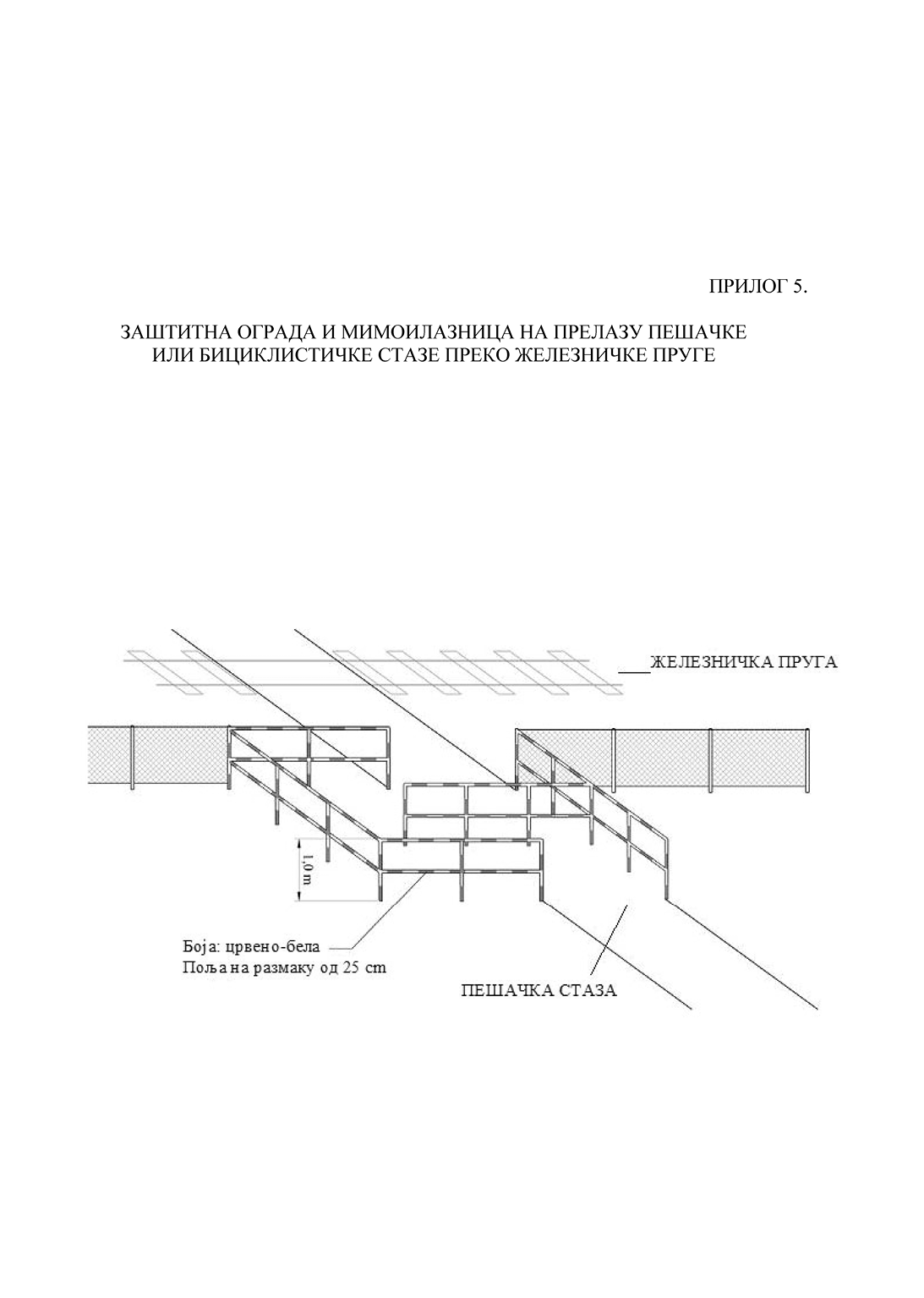 ПРИЛОГ 5.

ЗАШТИТНА ОГРАДА И МИМОИЛАЗНИЦА НА ПРЕЛАЗУ ПЕШАЧКЕ ИЛИ БИЦИКЛИСТИЧКЕ СТАЗЕ ПРЕКО ЖЕЛЕЗНИЧКЕ ПРУГЕ

ЖЕЛЕЗНИЧКА ПРУГА

1,0 m

Боја: црвено-бела
Поља на размаку од 25 cm

ПЕШАЧКА СТАЗА